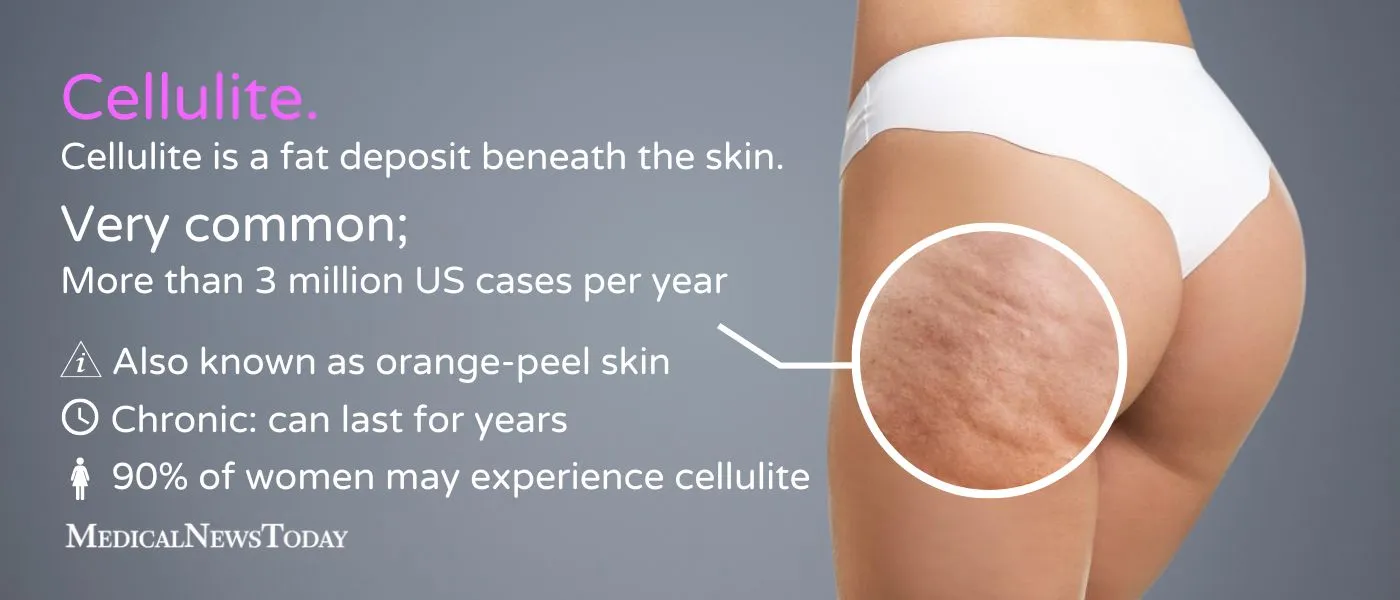 Cellulite.

Cellulite is a fat deposit beneath the skin.

Very common;

More than 3 million US cases per year

Also known as orange-peel skin

Chronic: can last for years

90% of women may experience cellulite

MEDICALNEWSTODAY