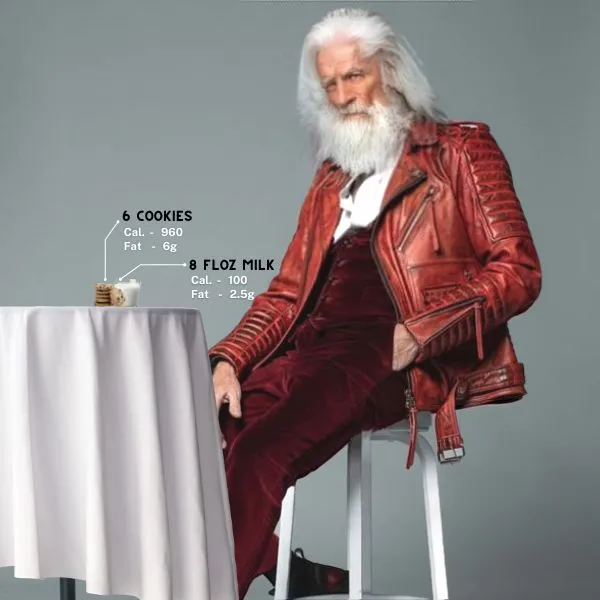 6 COOKIES
Cal. - 960
Fat - 6g

8 FLOZ MILK
Cal. - 100
Fat - 2.5g