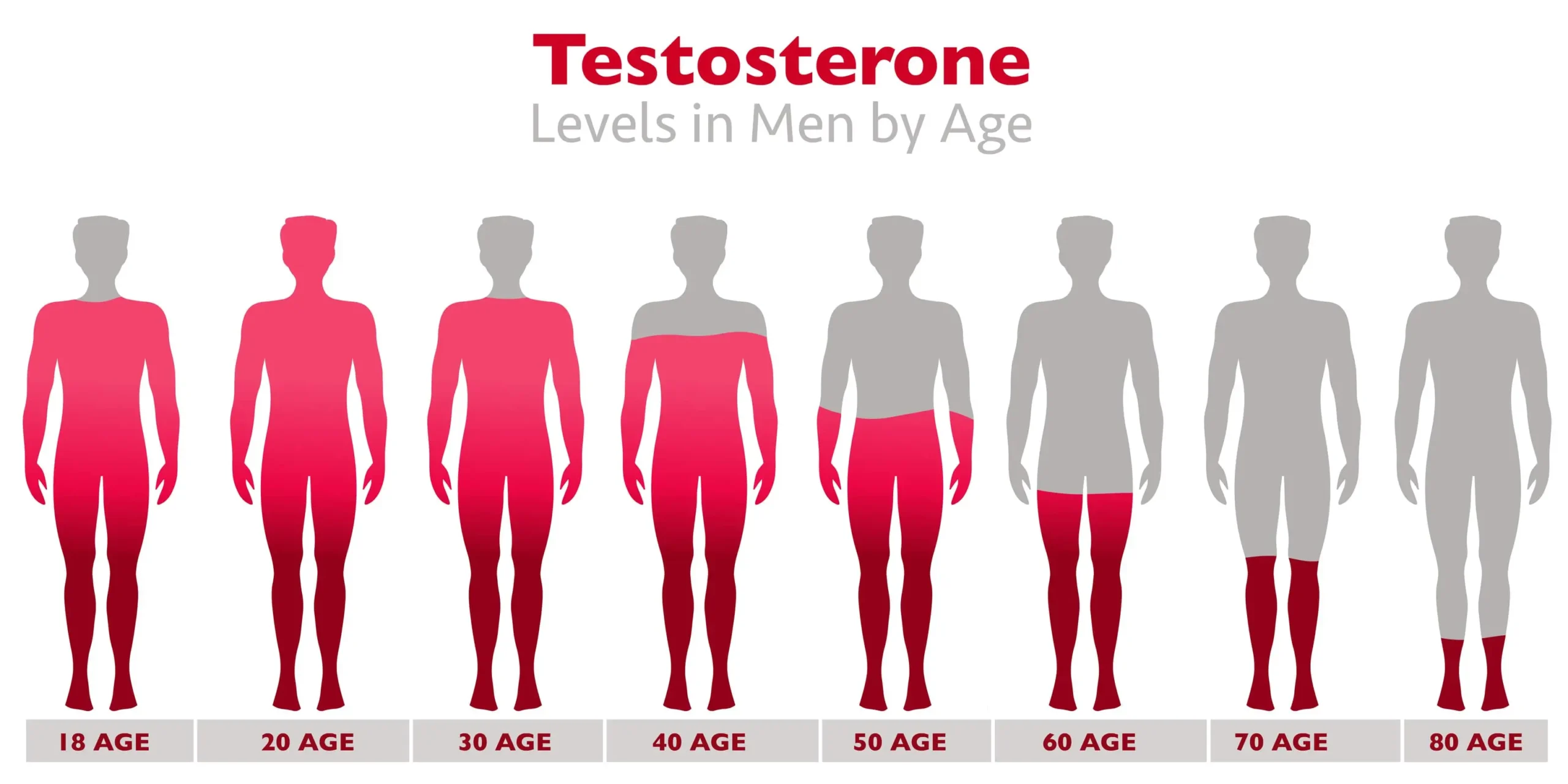 Testosterone
Levels in Men by Age

18 AGE
20 AGE
30 AGE
40 AGE
50 AGE
60 AGE
70 AGE
80 AGE